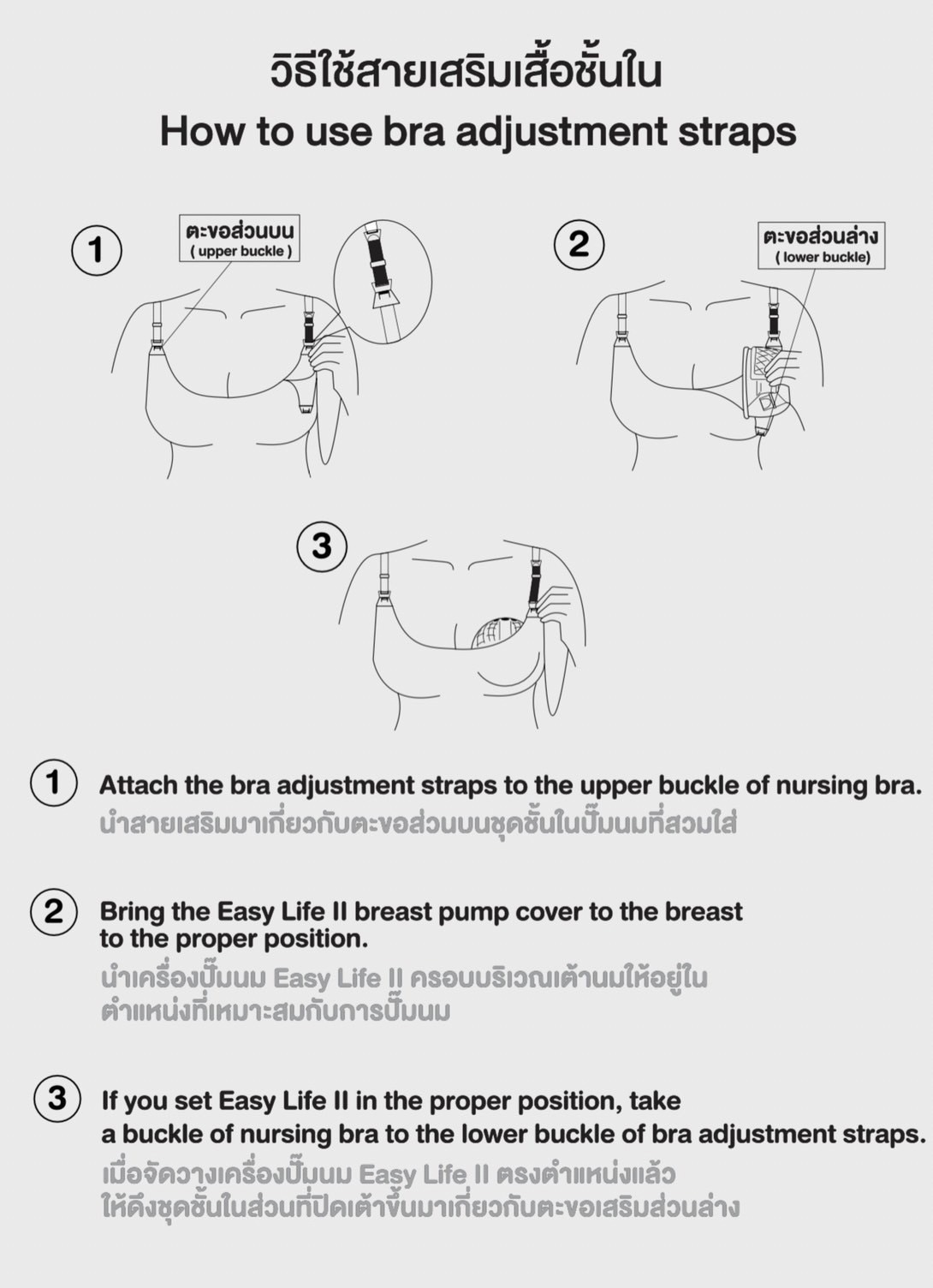 วิธีใช้สายเสริมเสื้อชั้นใน
How to use bra adjustment straps

1
ตะขอส่วนบน
( upper buckle )

2
ตะขอส่วนล่าง
( lower buckle)

3

1 Attach the bra adjustment straps to the upper buckle of nursing bra.
นำสายเสริมมาเกี่ยวกับตะขอส่วนบนชุดชั้นในปั๊มนมที่สวมใส่

2 Bring the Easy Life II breast pump cover to the breast to the proper position.
นำเครื่องปั๊มนม Easy Life II ครอบบริเวณเต้านมให้อยู่ในตำแหน่งที่เหมาะสมกับการปั๊มนม

3 If you set Easy Life II in the proper position, take a buckle of nursing bra to the lower buckle of bra adjustment straps.
เมื่อจัดวางเครื่องปั๊มนม Easy Life II ตรงตำแหน่งแล้ว ให้ดึงชุดชั้นในส่วนที่ปิดเต้าขึ้นมาเกี่ยวกับตะขอเสริมส่วนล่าง