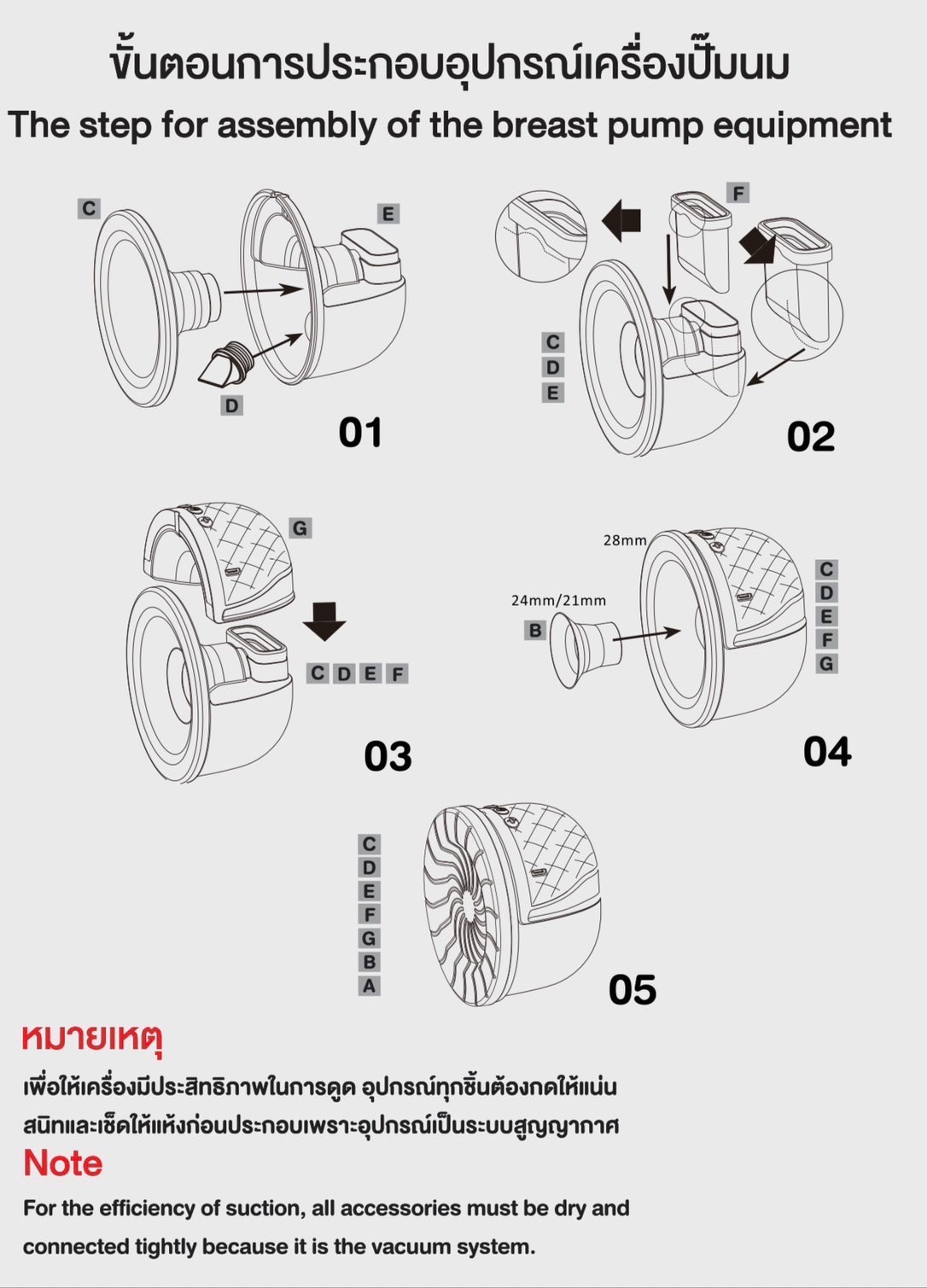 ขั้นตอนการประกอบอุปกรณ์เครื่องปั๊มนม
The step for assembly of the breast pump equipment

C
E
D
01

F
C
D
E
02

G
C D E F
03

28mm
24mm/21mm
B
C
D
E
F
G
04

C
D
E
F
G
B
A
05

หมายเหตุ
เพื่อให้เครื่องมีประสิทธิภาพในการดูด อุปกรณ์ทุกชิ้นต้องกดให้แน่นสนิทและเช็ดให้แห้งก่อนประกอบเพราะอุปกรณ์เป็นระบบสูญญากาศ
Note
For the efficiency of suction, all accessories must be dry and connected tightly because it is the vacuum system.