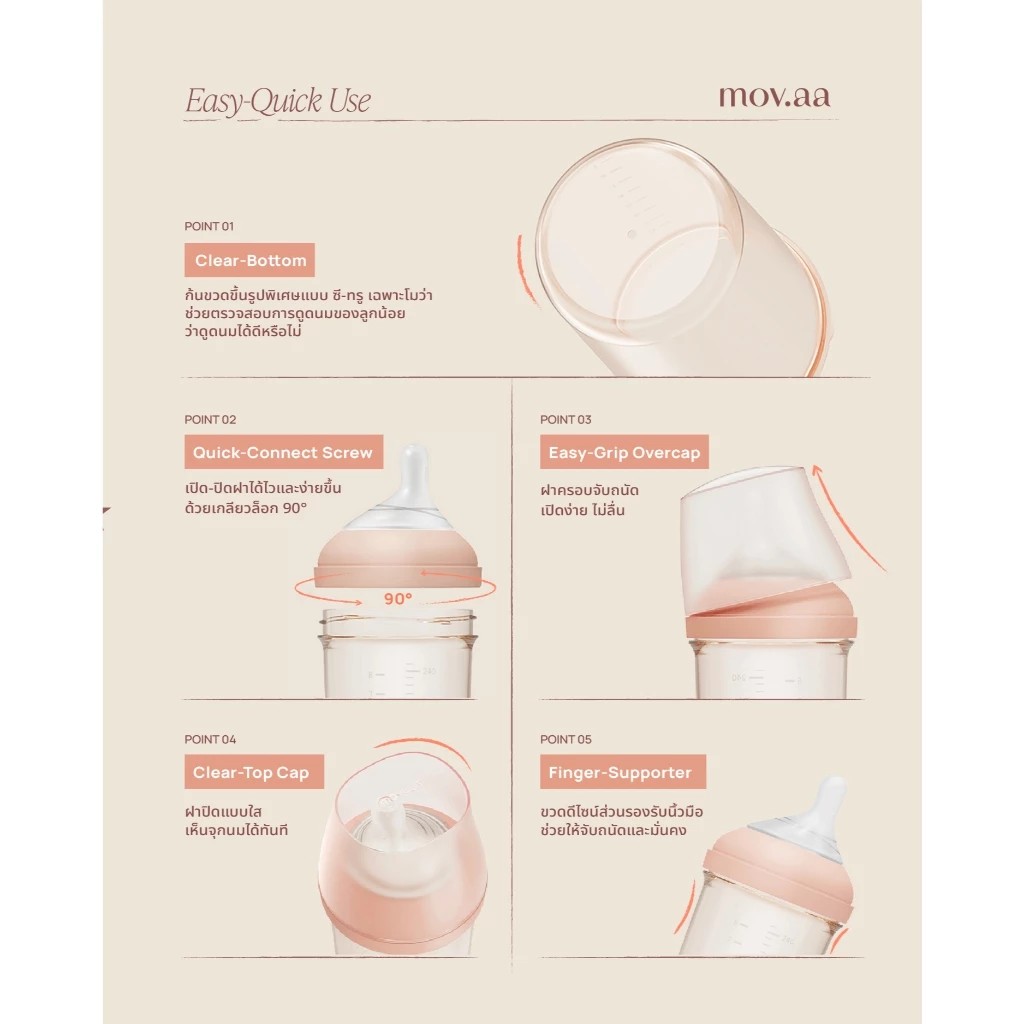 Easy-Quick Use

mov.aa

POINT 01

Clear-Bottom

ก้นขวดขึ้นรูปพิเศษแบบ ซี-ทรู เฉพาะโมว่า ช่วยตรวจสอบการดูดนมของลูกน้อย ว่าดูดนมได้ดีหรือไม่

POINT 02

Quick-Connect Screw

เปิด-ปิดฝาได้ไวและง่ายขึ้น ด้วยเกลียวล็อก 90°

90°

POINT 03

Easy-Grip Overcap

ฝาครอบจับถนัด เปิดง่าย ไม่ลื่น

POINT 04

Clear-Top Cap

ฝาปิดแบบใส เห็นจุกนมได้ทันที

POINT 05

Finger-Supporter

ขวดดีไซน์ส่วนรองรับนิ้วมือ ช่วยให้จับถนัดและมั่นคง