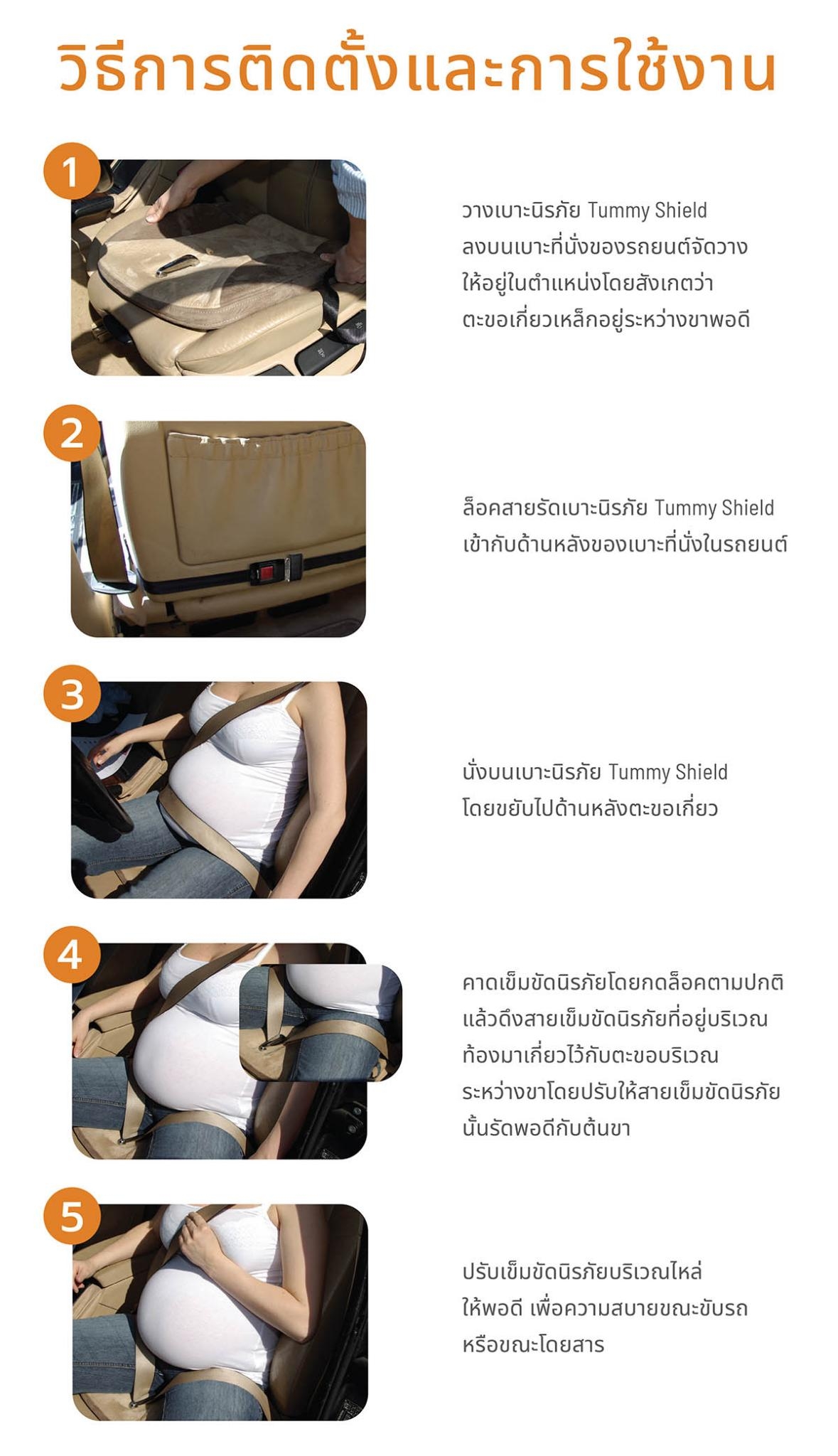 วิธีการติดตั้งและการใช้งาน

1

วางเบาะนิรภัย Tummy Shield ลงบนเบาะที่นั่งของรถยนต์จัดวางให้อยู่ในตำแหน่งโดยสังเกตว่าตะขอเกี่ยวเหล็กอยู่ระหว่างขาพอดี

2

ล็อคสายรัดเบาะนิรภัย Tummy Shield เข้ากับด้านหลังของเบาะที่นั่งในรถยนต์

3

นั่งบนเบาะนิรภัย Tummy Shield โดยขยับไปด้านหลังตะขอเกี่ยว

4

คาดเข็มขัดนิรภัยโดยกดล็อคตามปกติ แล้วดึงสายเข็มขัดนิรภัยที่อยู่บริเวณท้องมาเกี่ยวไว้กับตะขอบริเวณระหว่างขาโดยปรับให้สายเข็มขัดนิรภัยนั้นรัดพอดีกับต้นขา

5

ปรับเข็มขัดนิรภัยบริเวณไหล่ให้พอดี เพื่อความสบายขณะขับรถหรือขณะโดยสาร